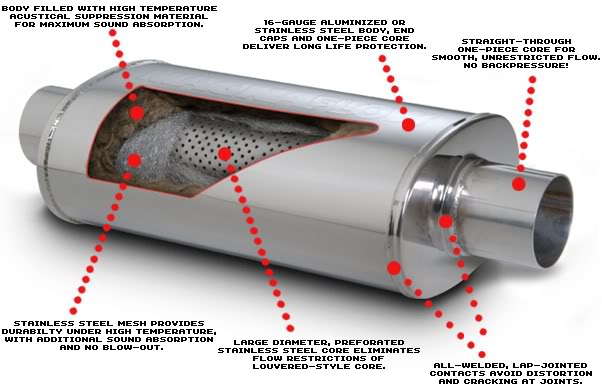 BODY FILLED WITH HIGH TEMPERATURE ACUSTICAL SUPPRESSION MATERIAL FOR MAXIMUM SOUND ABSORPTION.

16-GAUGE ALUMINIZED OR STAINLESS STEEL BODY, END CAPS AND ONE-PIECE CORE DELIVER LONG LIFE PROTECTION.

STRAIGHT-THROUGH ONE-PIECE CORE FOR SMOOTH, UNRESTRICTED FLOW. NO BACKPRESSURE!

STAINLESS STEEL MESH PROVIDES DURABILTY UNDER HIGH TEMPERATURE, WITH ADDITIONAL SOUND ABSORPTION AND NO BLOW-OUT.

LARGE DIAMETER, PREFORATED STAINLESS STEEL CORE ELIMINATES FLOW RESTRICTIONS OF LOUVERED-STYLE CORE.

ALL-WELDED, LAP-JOINTED CONTACTS AVOID DISTORTION AND CRACKING AT JOINTS.