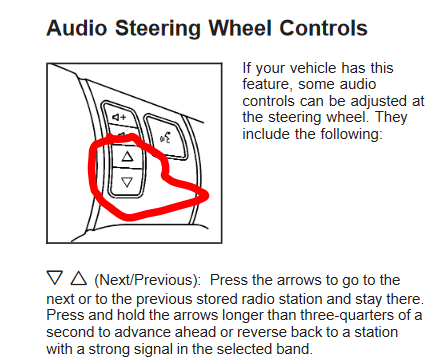 Audio Steering Wheel Controls

If your vehicle has this feature, some audio controls can be adjusted at the steering wheel. They include the following:

▽ △ (Next/Previous): Press the arrows to go to the next or to the previous stored radio station and stay there. Press and hold the arrows longer than three-quarters of a second to advance ahead or reverse back to a station with a strong signal in the selected band.