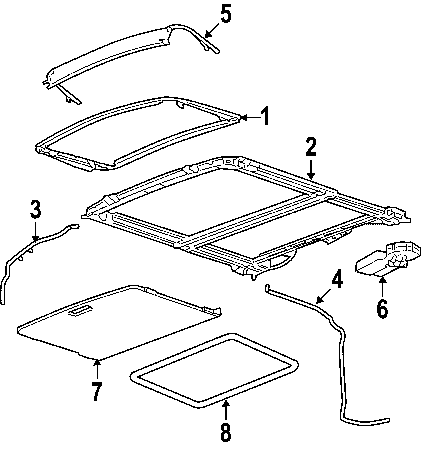 5
1
2
3
4
6
7
8