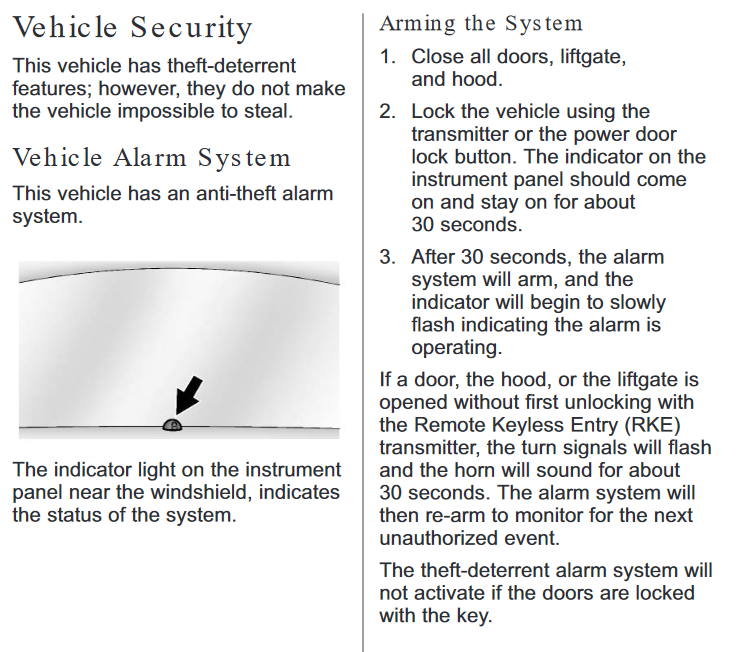 Vehicle Security

This vehicle has theft-deterrent features; however, they do not make the vehicle impossible to steal.

Vehicle Alarm System

This vehicle has an anti-theft alarm system.

The indicator light on the instrument panel near the windshield, indicates the status of the system.

Arming the System

1. Close all doors, liftgate, and hood.

2. Lock the vehicle using the transmitter or the power door lock button. The indicator on the instrument panel should come on and stay on for about 30 seconds.

3. After 30 seconds, the alarm system will arm, and the indicator will begin to slowly flash indicating the alarm is operating.

If a door, the hood, or the liftgate is opened without first unlocking with the Remote Keyless Entry (RKE) transmitter, the turn signals will flash and the horn will sound for about 30 seconds. The alarm system will then re-arm to monitor for the next unauthorized event.

The theft-deterrent alarm system will not activate if the doors are locked with the key.