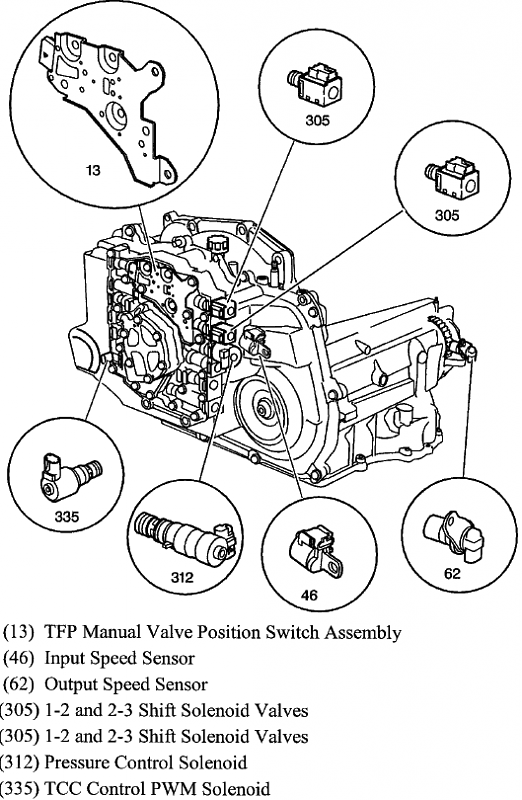 13

305

305

335

312

46

62

(13) TFP Manual Valve Position Switch Assembly
(46) Input Speed Sensor
(62) Output Speed Sensor
(305) 1-2 and 2-3 Shift Solenoid Valves
(305) 1-2 and 2-3 Shift Solenoid Valves
(312) Pressure Control Solenoid
(335) TCC Control PWM Solenoid