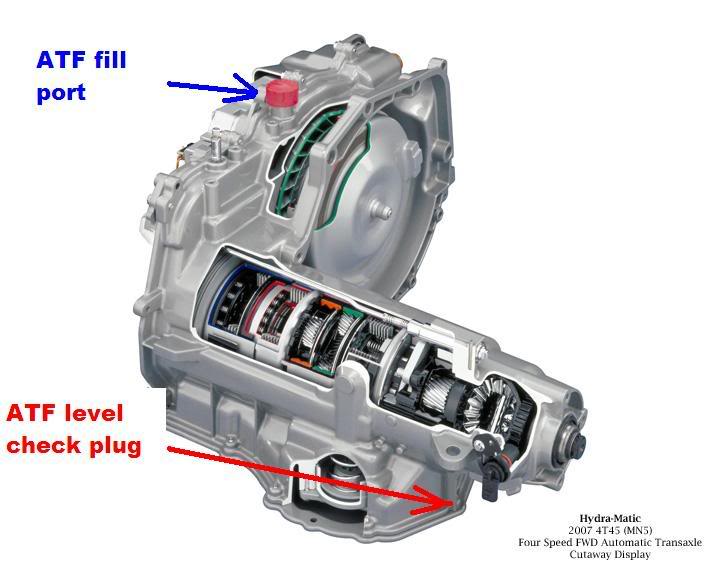 ATF fill port

ATF level check plug

Hydra-Matic
2007 4T45 (MN5)
Four Speed FWD Automatic Transaxle
Cutaway Display