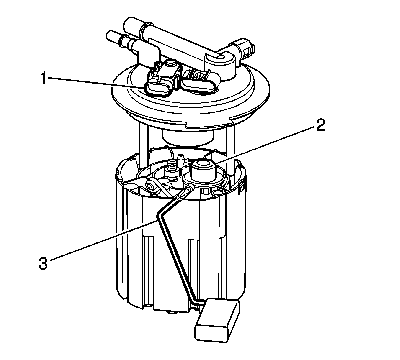 1
2
3